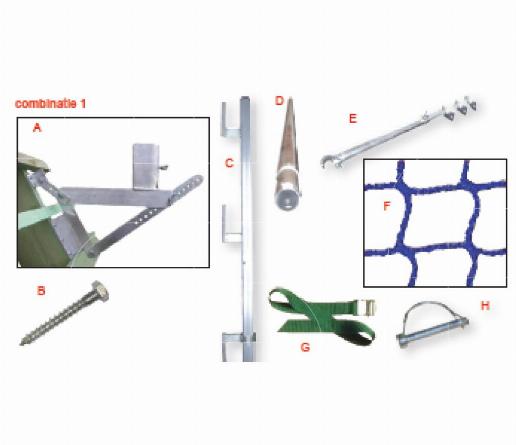 combinatie 1

A

B

C

D

E

F

G

H