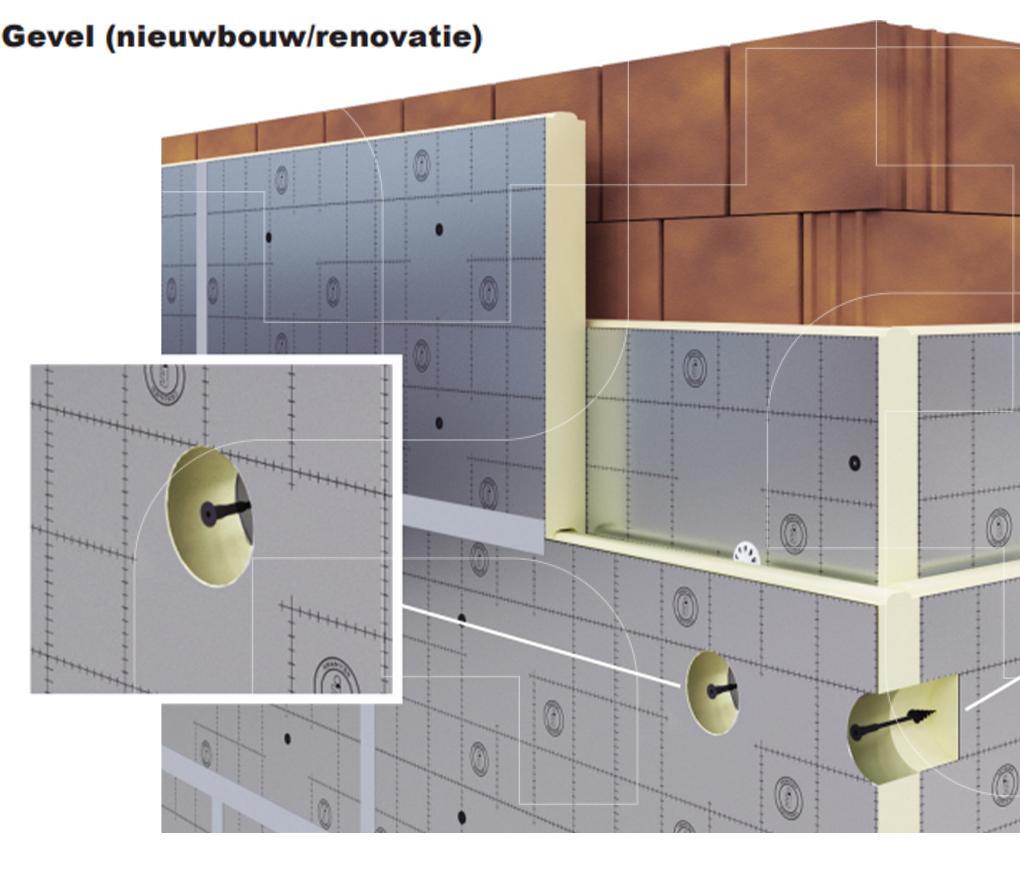 Gevel (nieuwbouw/renovatie)