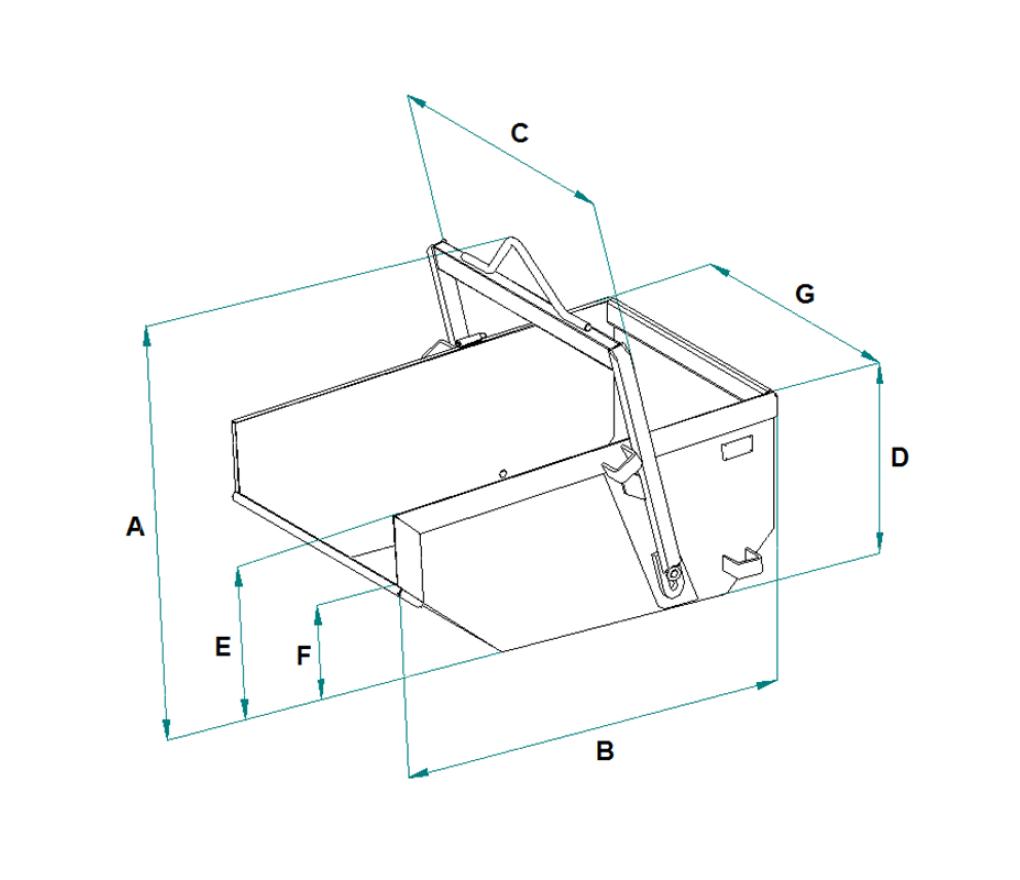 C
G
D
A
E
F
B