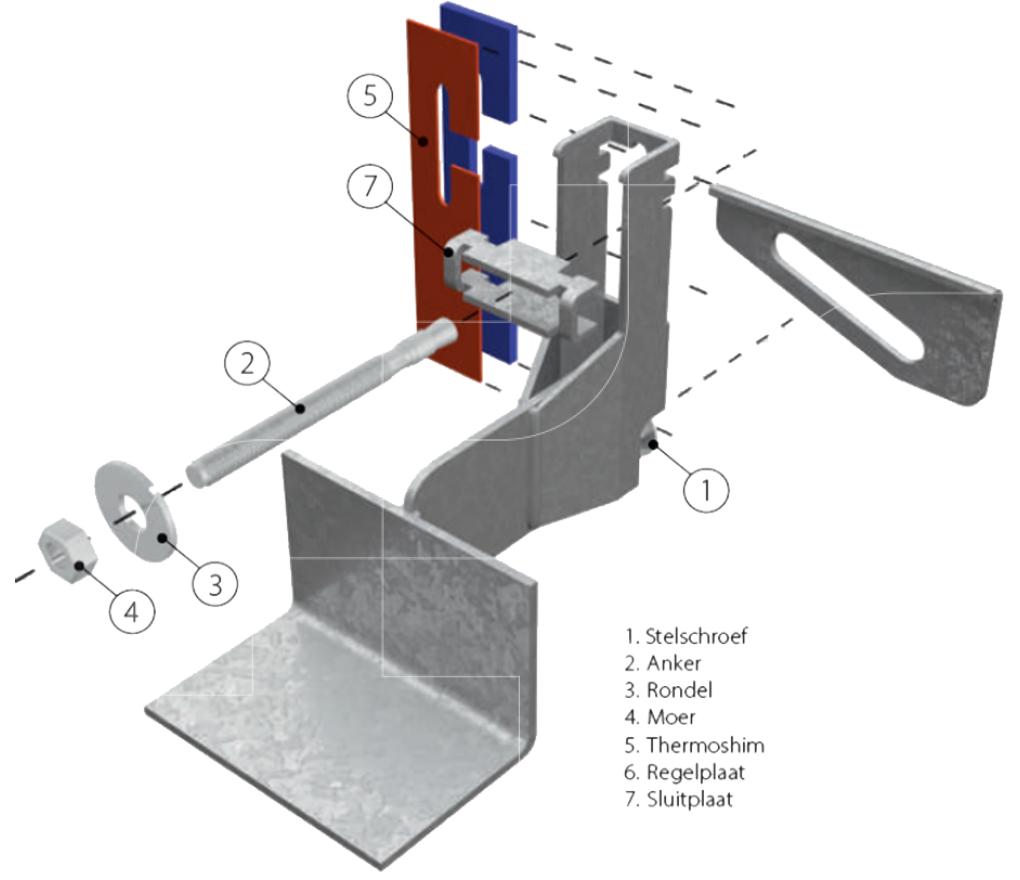 5

7

2

1

3

4

1. Stelschroef
2. Anker
3. Rondel
4. Moer
5. Thermoshim
6. Regelplaat
7. Sluitplaat