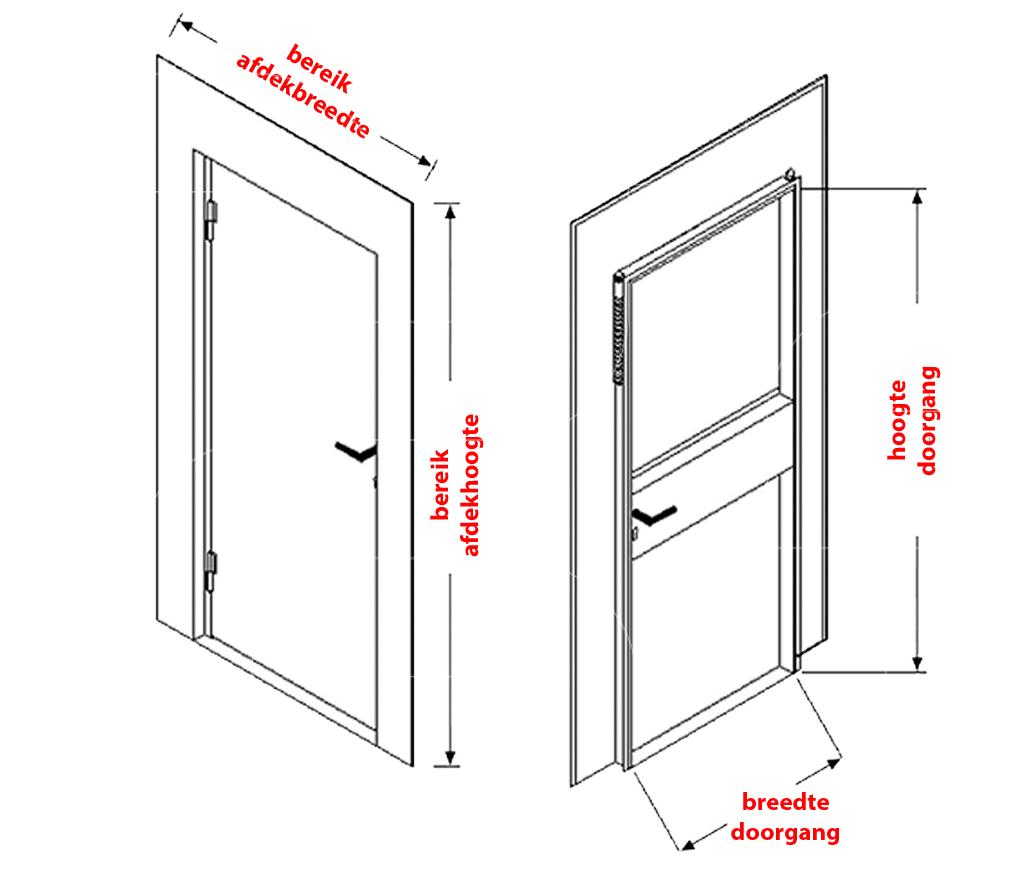 bereik afdekbreedte

bereik afdekhoogte

hoogte doorgang

breedte doorgang