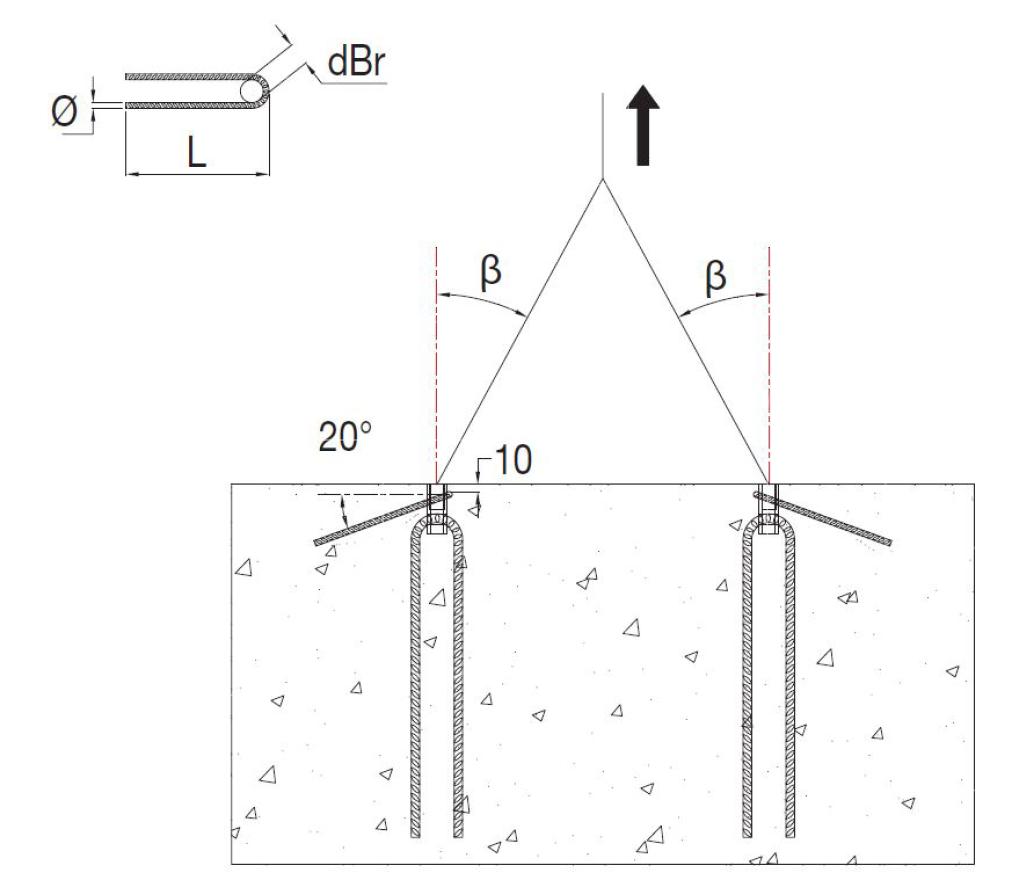 dBr
Ø
L
β
β
20°
10