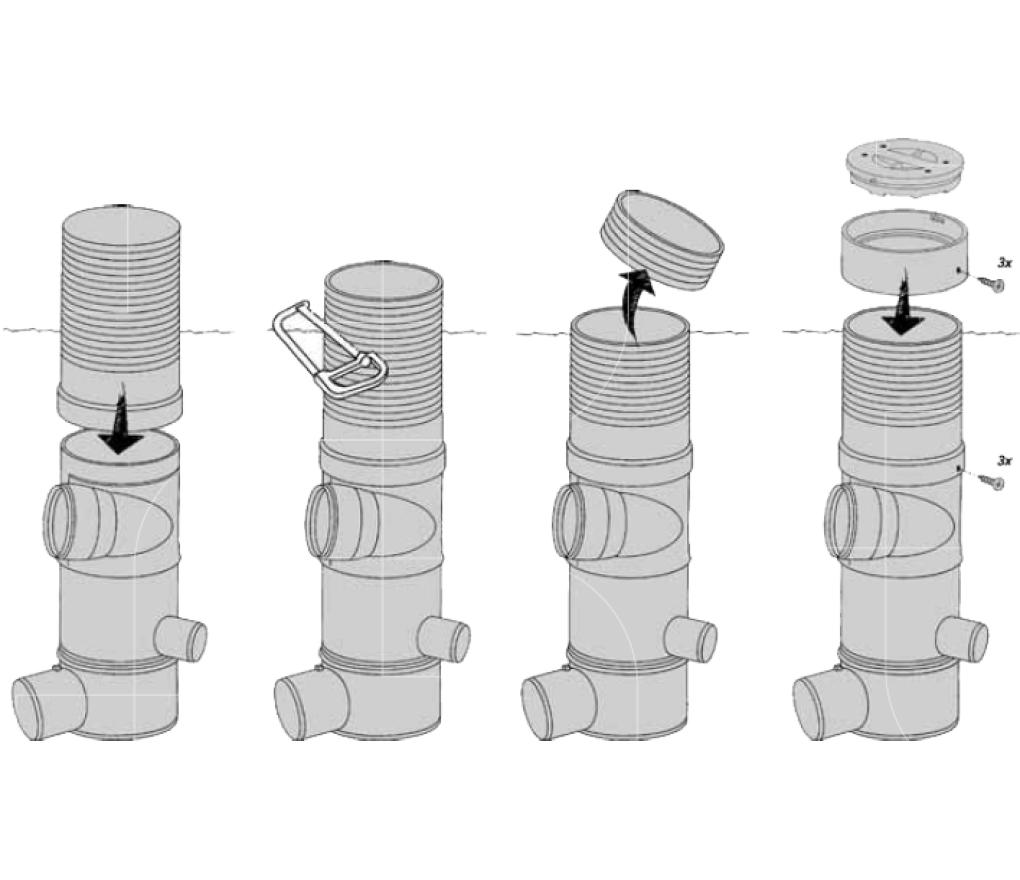 3x

3x