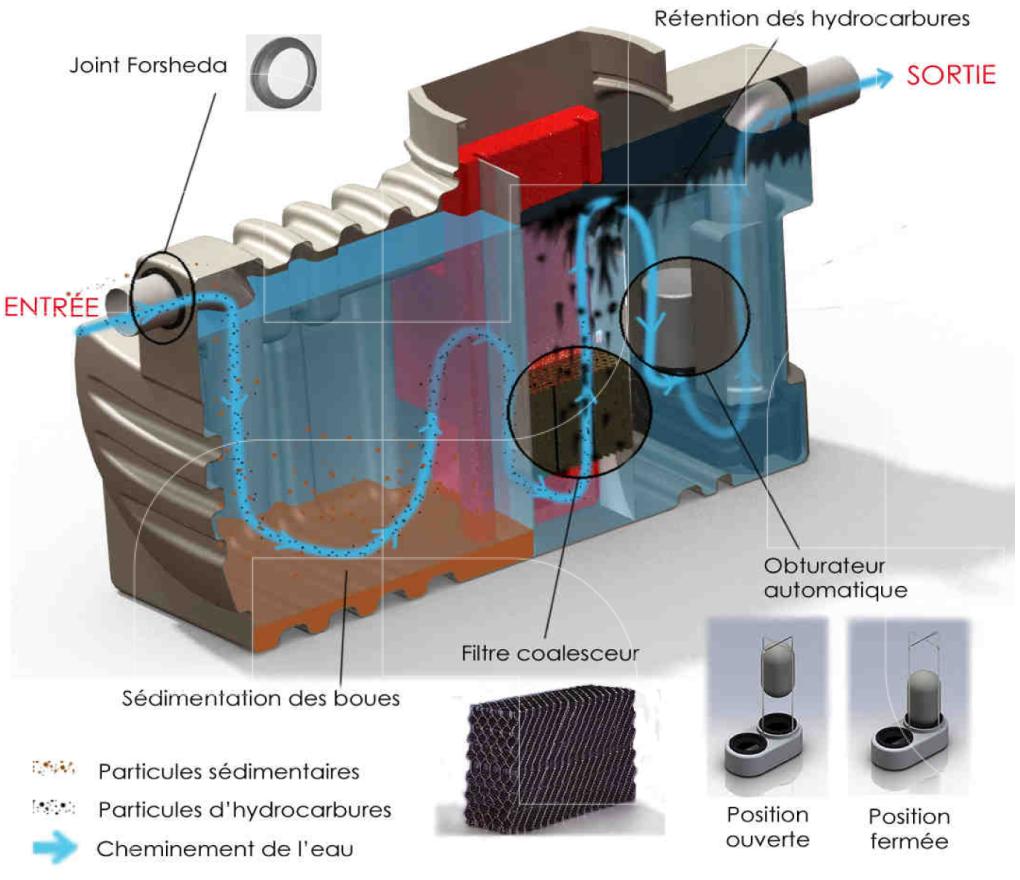 Rétention des hydrocarbures

Joint Forsheda

SORTIE

ENTRÉE

Obturateur automatique

Filtre coalesceur

Sédimentation des boues

Particules sédimentaires

Particules d'hydrocarbures

Cheminement de l'eau

Position ouverte

Position fermée